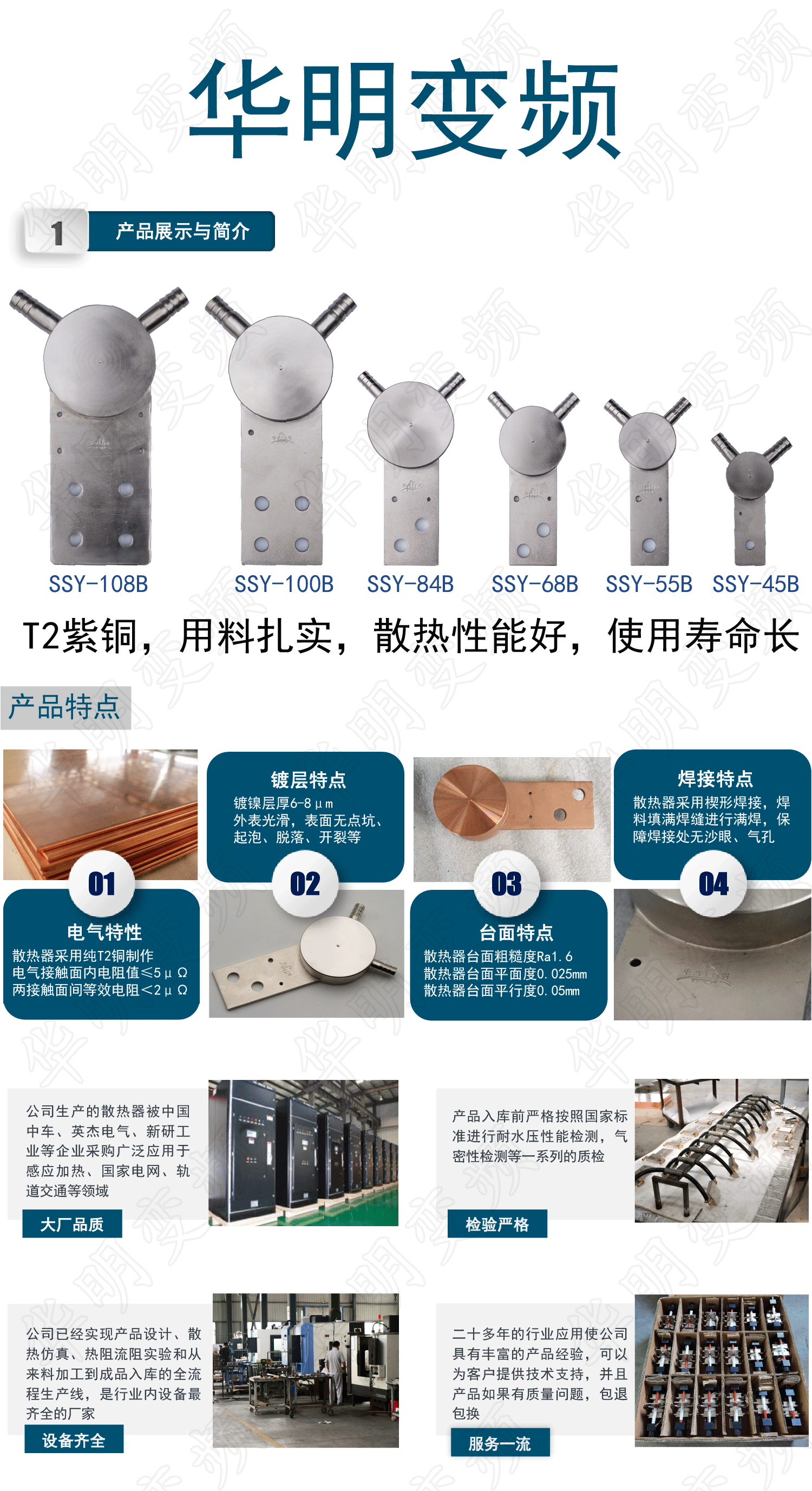 华明变频

1 产品展示与简介

SSY-108B SSY-100B SSY-84B SSY-68B SSY-55B SSY-45B

T2紫铜，用料扎实，散热性能好，使用寿命长

产品特点

01
电气特性
散热器采用纯T2铜制作
电气接触面内电阻值≤5μΩ
两接触面间等效电阻<2μΩ

镀层特点
镀镍层厚6-8μm
外表光滑，表面无点坑、起泡、脱落、开裂等
02

03
台面特点
散热器台面粗糙度Ra1.6
散热器台面平面度0.025mm
散热器台面平行度0.05mm

焊接特点
散热器采用楔形焊接，焊料填满焊缝进行满焊，保障焊接处无沙眼、气孔
04

公司生产的散热器被中国中车、英杰电气、新研工业等企业采购广泛应用于感应加热、国家电网、轨道交通等领域
大厂品质

产品入库前严格按照国家标准进行耐水压性能检测，气密性检测等一系列的质检
检验严格

公司已经实现产品设计、散热仿真、热阻流阻实验和从来料加工到成品入库的全流程生产线，是行业内设备最齐全的厂家
设备齐全

二十多年的行业应用使公司具有丰富的产品经验，可以为客户提供技术支持，并且产品如果有质量问题，包退包换
服务一流